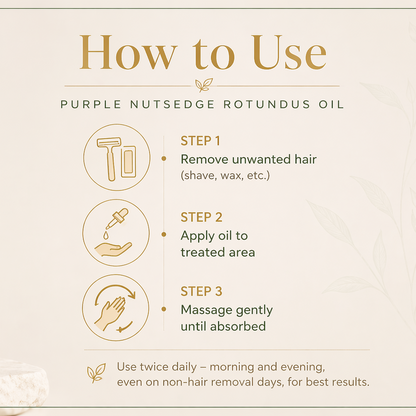 How to Use

PURPLE NUTSEDGE ROTUNDUS OIL

STEP 1
Remove unwanted hair
(shave, wax, etc.)

STEP 2
Apply oil to treated area

STEP 3
Massage gently until absorbed

Use twice daily – morning and evening, even on non-hair removal days, for best results.